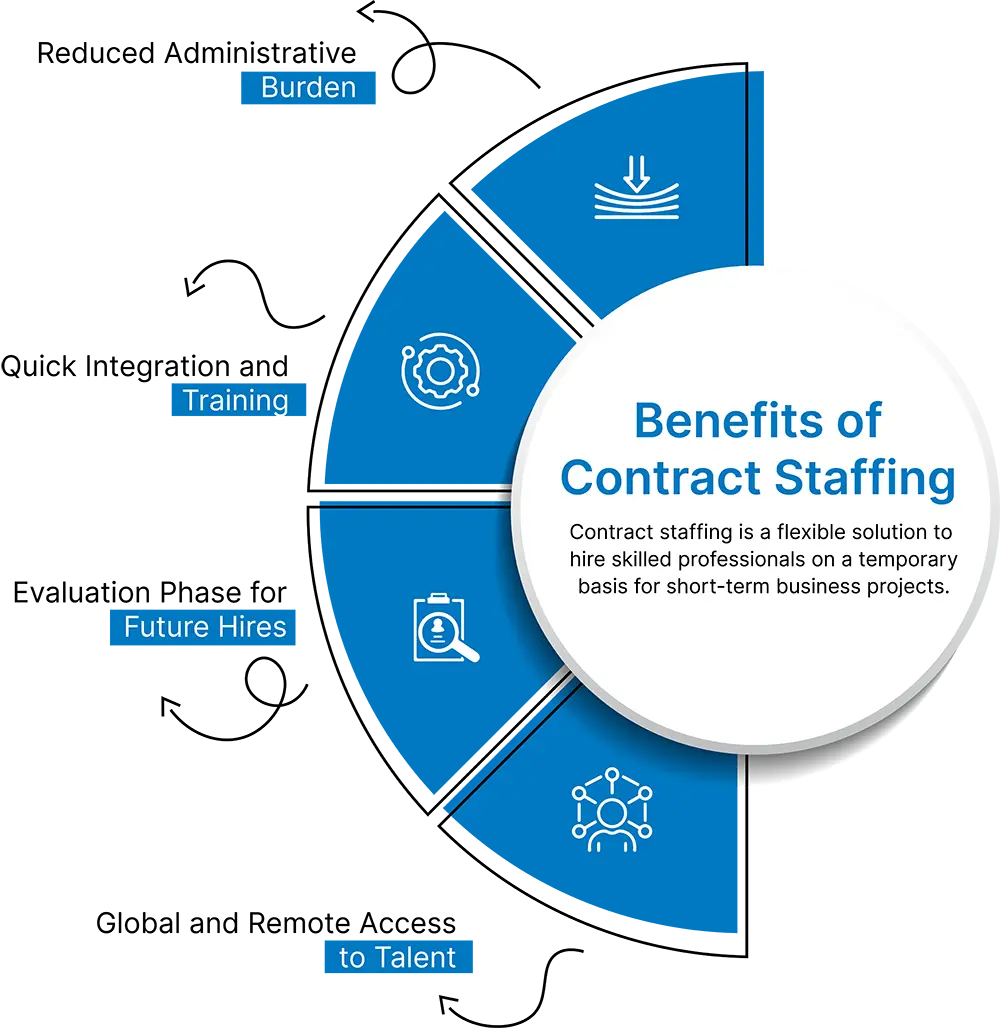 Reduced Administrative Burden

Quick Integration and Training

Evaluation Phase for Future Hires

Global and Remote Access to Talent

Benefits of Contract Staffing

Contract staffing is a flexible solution to hire skilled professionals on a temporary basis for short-term business projects.